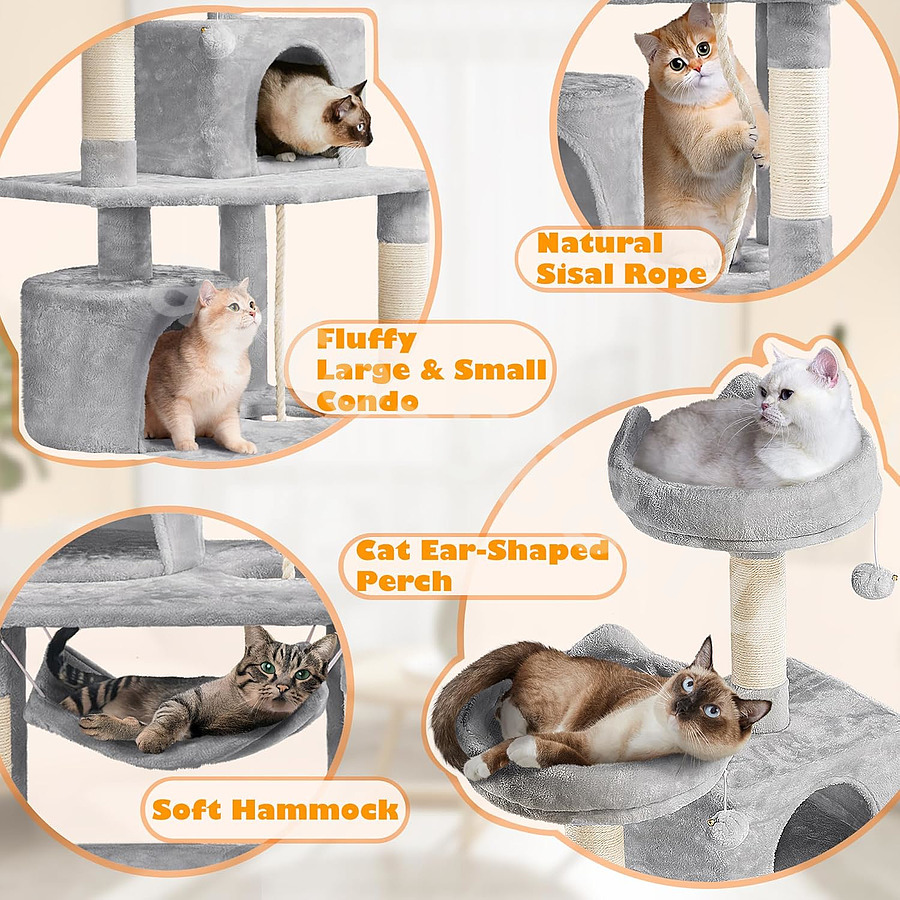 Natural Sisal Rope

Fluffy Large & Small Condo

Cat Ear-Shaped Perch

Soft Hammock