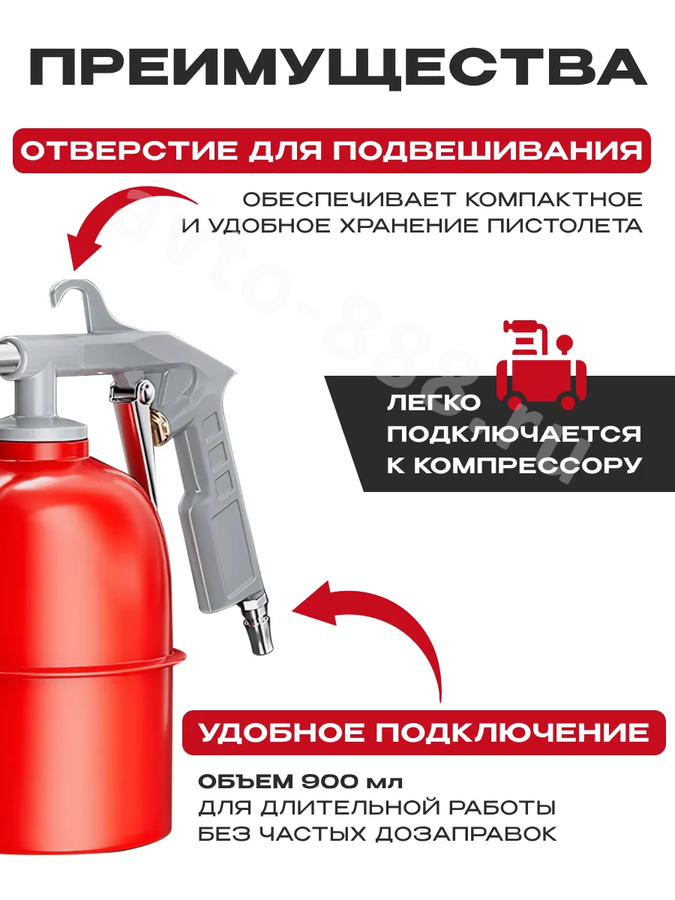 ПРЕИМУЩЕСТВА

ОТВЕРСТИЕ ДЛЯ ПОДВЕШИВАНИЯ

ОБЕСПЕЧИВАЕТ КОМПАКТНОЕ И УДОБНОЕ ХРАНЕНИЕ ПИСТОЛЕТА

avto-888.ru

ЛЕГКО ПОДКЛЮЧАЕТСЯ К КОМПРЕССОРУ

УДОБНОЕ ПОДКЛЮЧЕНИЕ

ОБЪЕМ 900 мл
ДЛЯ ДЛИТЕЛЬНОЙ РАБОТЫ
БЕЗ ЧАСТЫХ ДОЗАПРАВОК