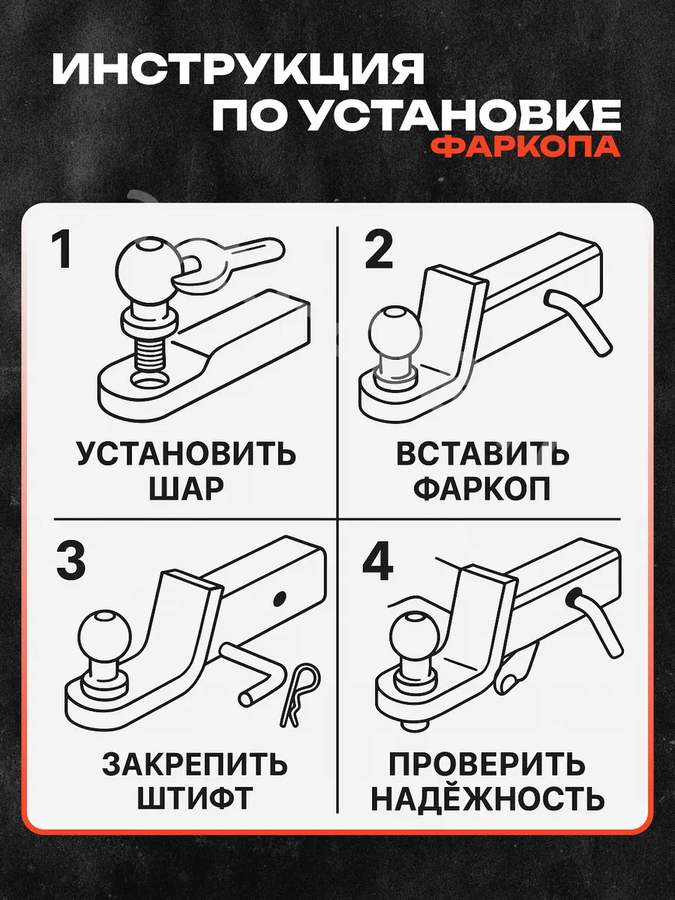 ИНСТРУКЦИЯ
ПО УСТАНОВКЕ
ФАРКОПА

1
УСТАНОВИТЬ ШАР

2
ВСТАВИТЬ ФАРКОП

3
ЗАКРЕПИТЬ ШТИФТ

4
ПРОВЕРИТЬ НАДЁЖНОСТЬ