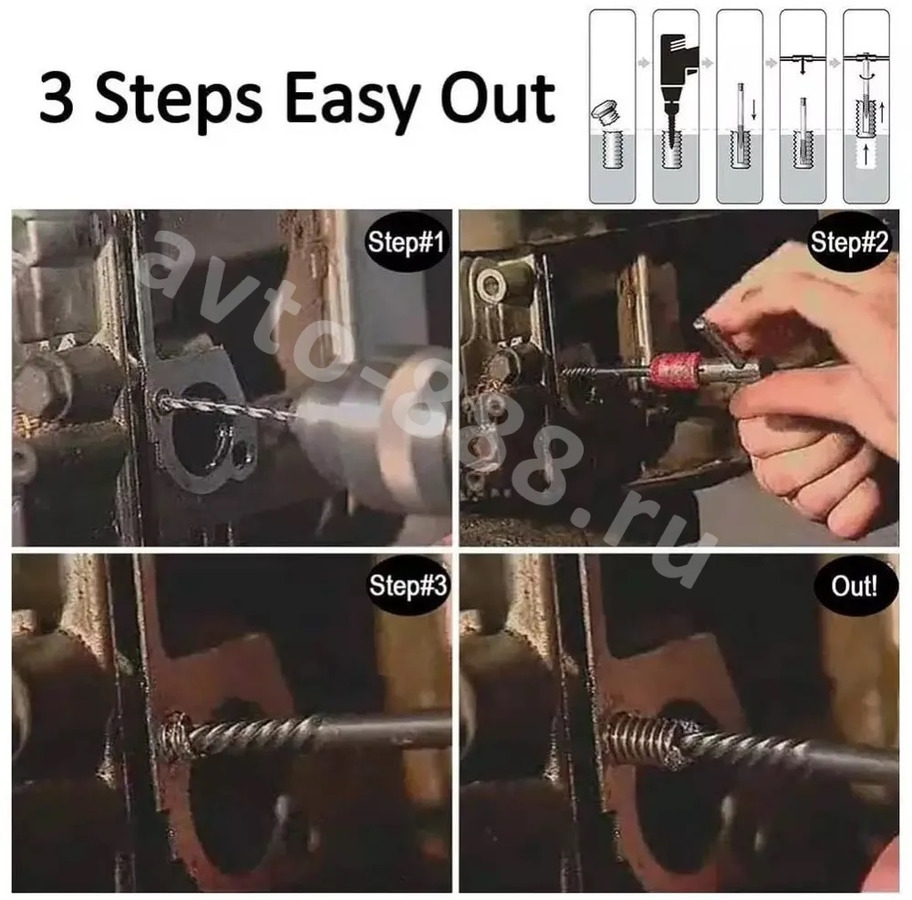 3 Steps Easy Out

Step#1

Step#2

Step#3

Out!

avto-888.ru