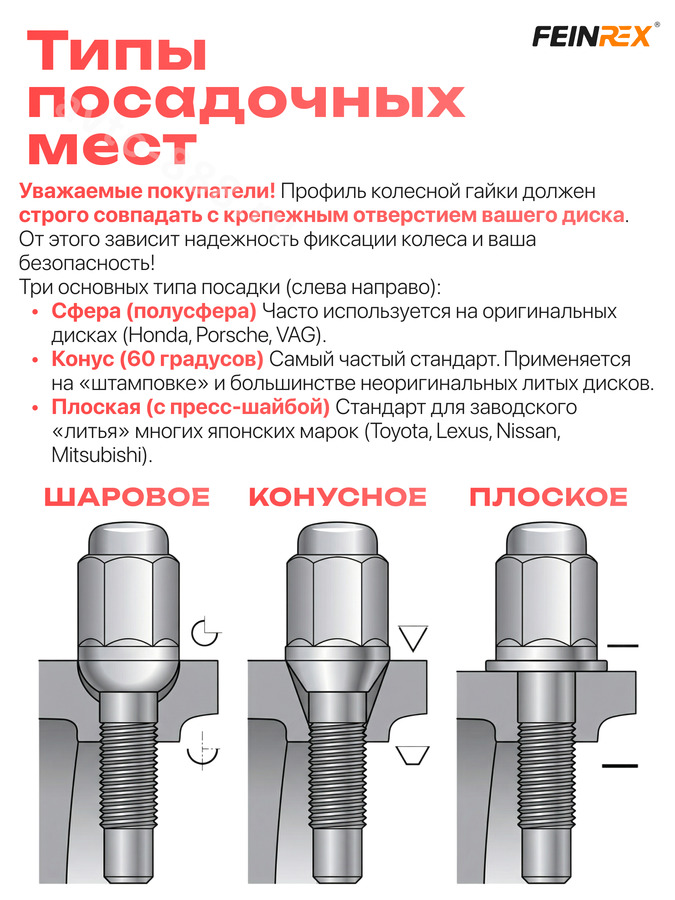 FEINREX®

Типы посадочных мест

Уважаемые покупатели! Профиль колесной гайки должен строго совпадать с крепежным отверстием вашего диска. От этого зависит надежность фиксации колеса и ваша безопасность!
Три основных типа посадки (слева направо):

• Сфера (полусфера) Часто используется на оригинальных дисках (Honda, Porsche, VAG).
• Конус (60 градусов) Самый частый стандарт. Применяется на «штамповке» и большинстве неоригинальных литых дисков.
• Плоская (с пресс-шайбой) Стандарт для заводского «литья» многих японских марок (Toyota, Lexus, Nissan, Mitsubishi).

ШАРОВОЕ КОНУСНОЕ ПЛОСКОЕ