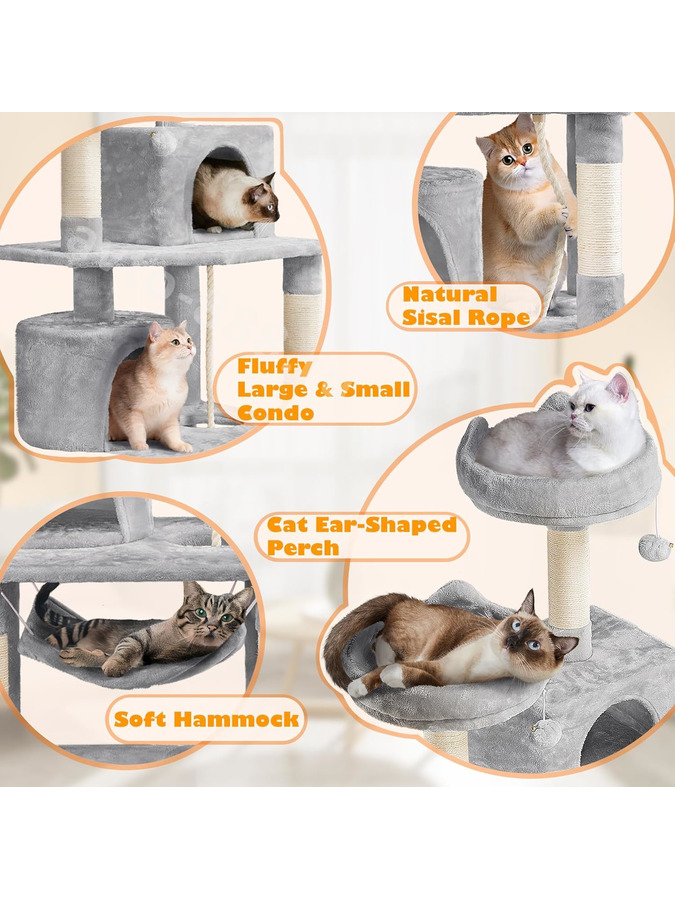 Natural Sisal Rope

Fluffy Large & Small Condo

Cat Ear-Shaped Perch

Soft Hammock