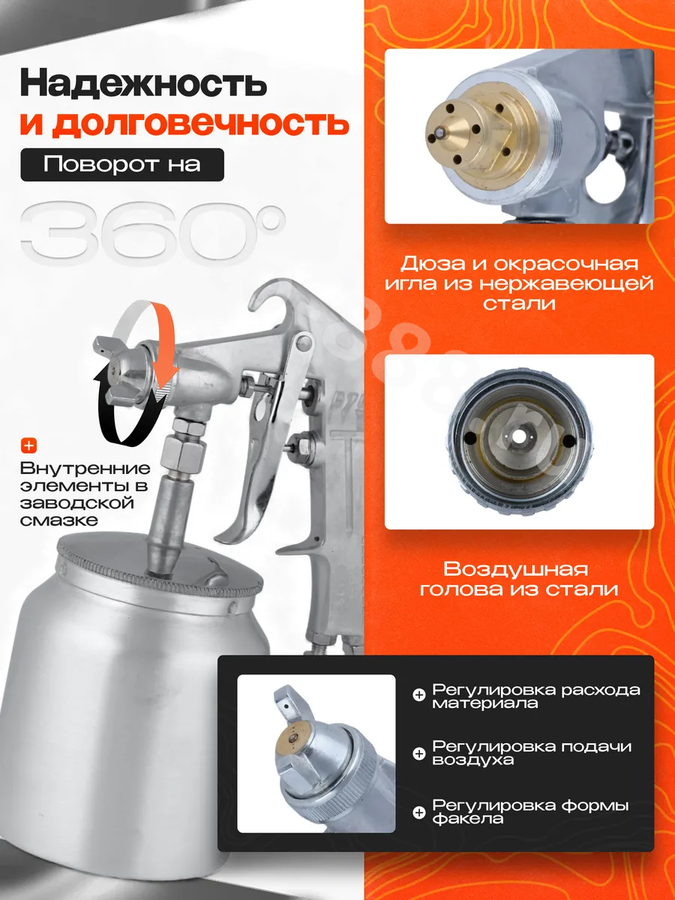 Надежность и долговечность

Поворот на

360°

Внутренние элементы в заводской смазке

Дюза и окрасочная игла из нержавеющей стали

Воздушная голова из стали

Регулировка расхода материала

Регулировка подачи воздуха

Регулировка формы факела