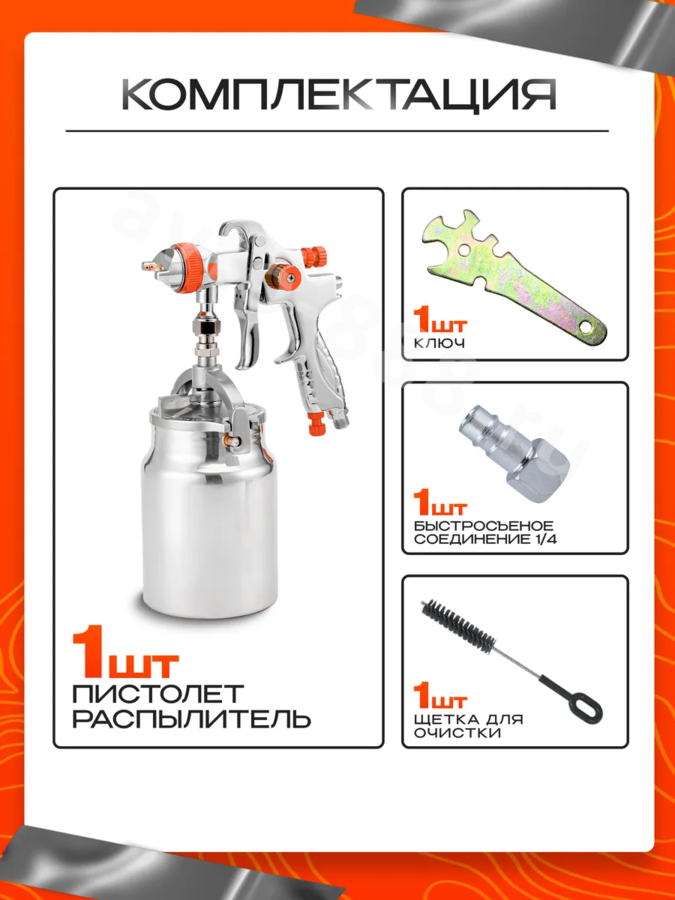 КОМПЛЕКТАЦИЯ

1шт
ПИСТОЛЕТ РАСПЫЛИТЕЛЬ

1шт
КЛЮЧ

1шт
БЫСТРОСЬЕНОЕ СОЕДИНЕНИЕ 1/4

1шт
ЩЕТКА ДЛЯ ОЧИСТКИ