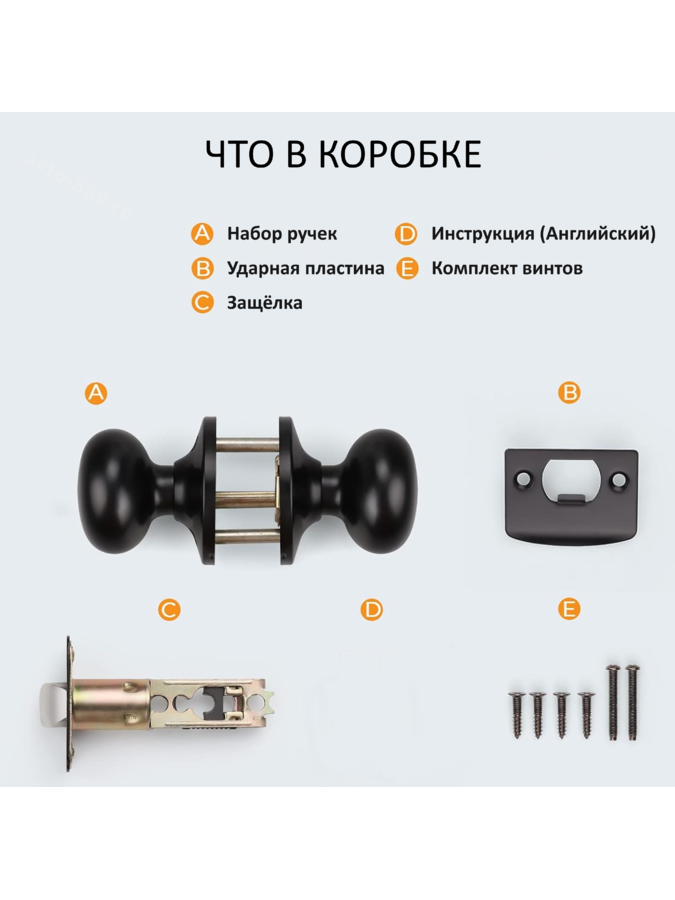 ЧТО В КОРОБКЕ

A Набор ручек
B Ударная пластина
C Защёлка
D Инструкция (Английский)
E Комплект винтов

A

B

C

D

E