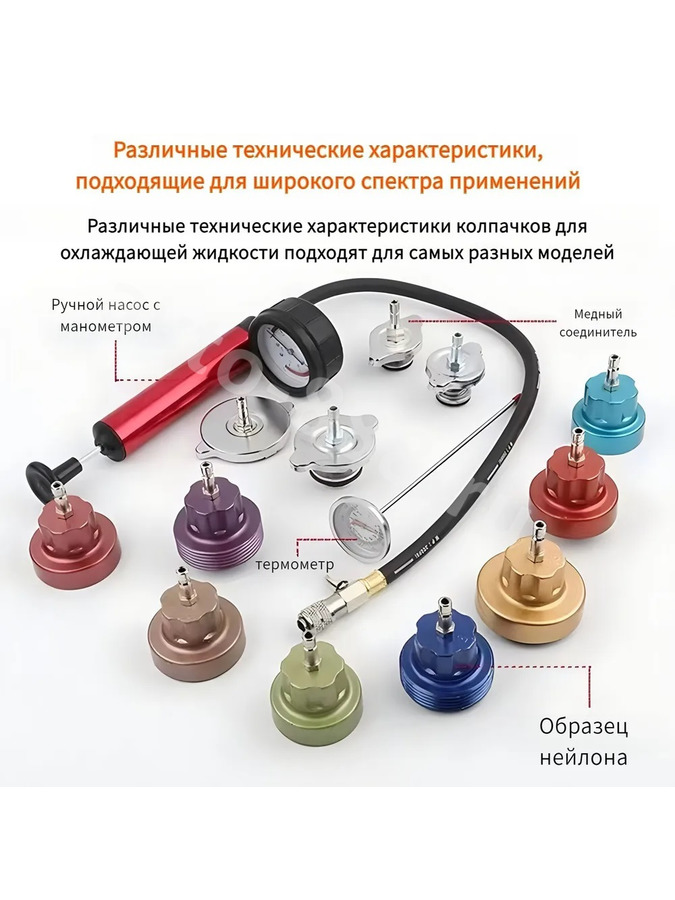 Различные технические характеристики, подходящие для широкого спектра применений

Различные технические характеристики колпачков для охлаждающей жидкости подходят для самых разных моделей

Ручной насос с манометром

Медный соединитель

термометр

Образец нейлона