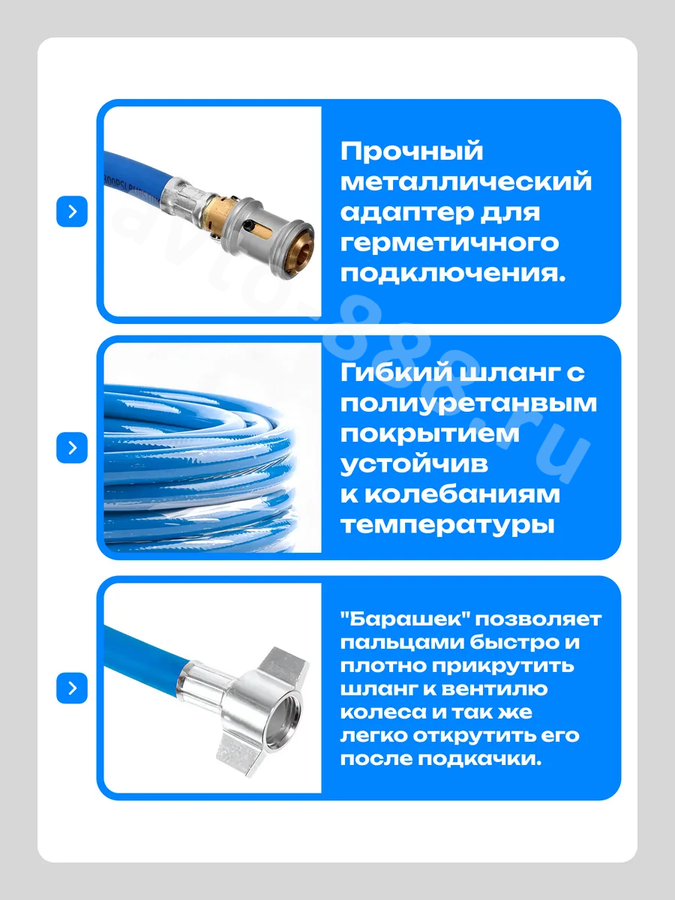 Прочный металлический адаптер для герметичного подключения.

Гибкий шланг с полиуретанвым покрытием устойчив к колебаниям температуры

"Барашек" позволяет пальцами быстро и плотно прикрутить шланг к вентилю колеса и так же легко открутить его после подкачки.

avto888.ru