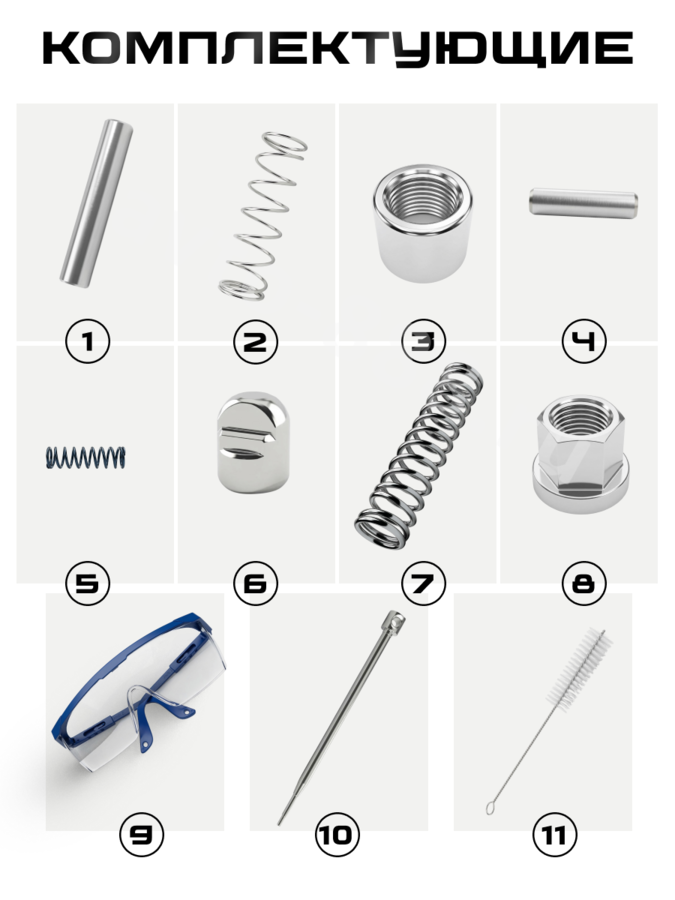 КОМПЛЕКТУЮЩИЕ

1

2

3

4

5

6

7

8

9

10

11